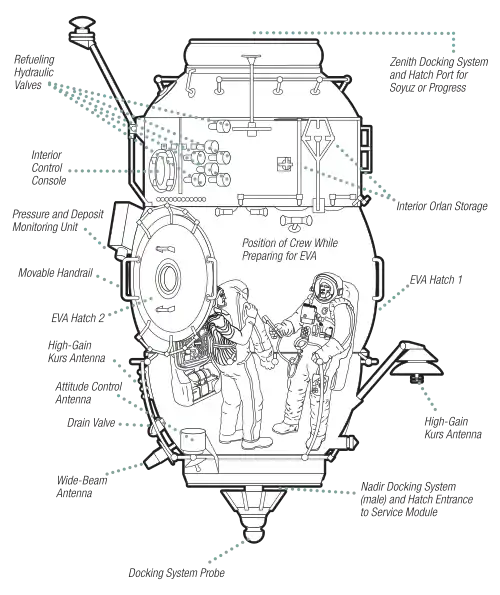 Refueling Hydraulic Valves

Zenith Docking System and Hatch Port for Soyuz or Progress

Interior Control Console

Interior Orlan Storage

Pressure and Deposit Monitoring Unit

Position of Crew While Preparing for EVA

Movable Handrail

EVA Hatch 1

EVA Hatch 2

High-Gain Kurs Antenna

Attitude Control Antenna

Drain Valve

High-Gain Kurs Antenna

Wide-Beam Antenna

Nadir Docking System (male) and Hatch Entrance to Service Module

Docking System Probe