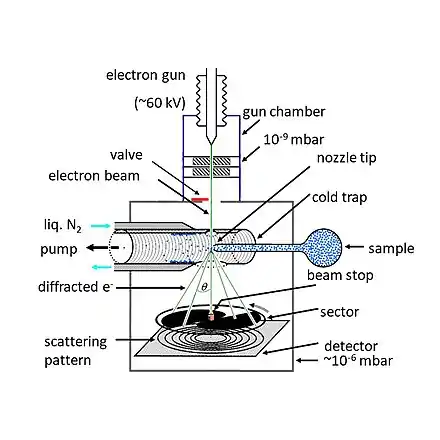 electron gun
(~60 kV)
gun chamber
$10^{-9}$ mbar
valve
nozzle tip
electron beam
cold trap
liq. $N_2$
pump
sample
beam stop
diffracted $e^-$
$\theta$
sector
scattering pattern
detector
~$10^{-6}$ mbar